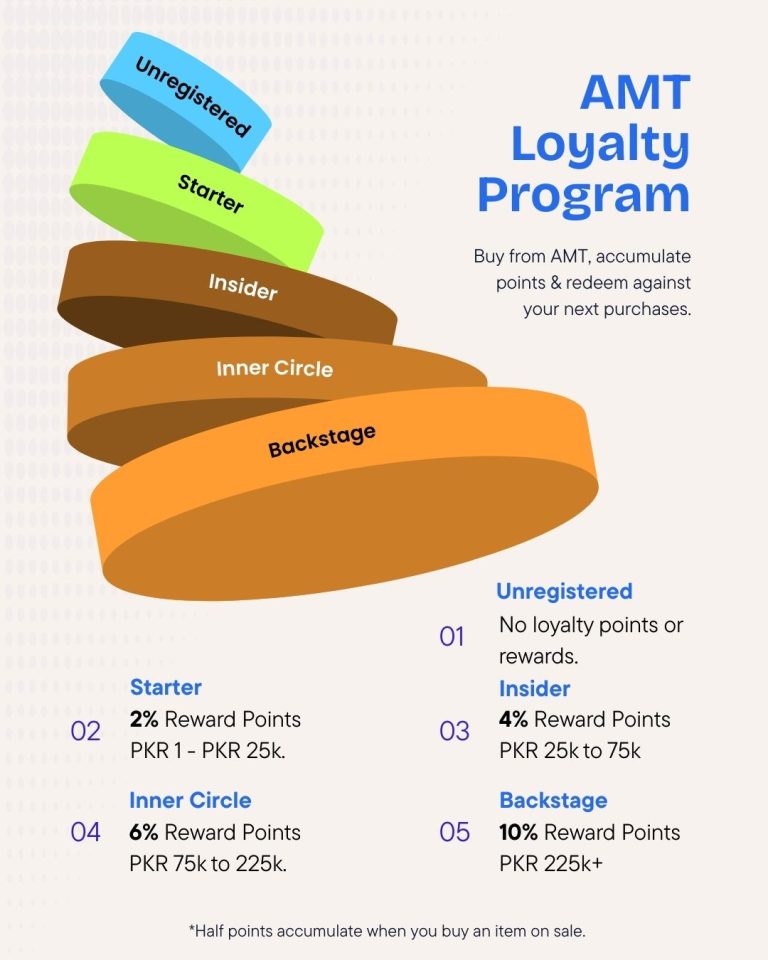 Unregistered

Starter

Insider

Inner Circle

Backstage

AMT Loyalty Program

Buy from AMT, accumulate points & redeem against your next purchases.

01 Unregistered
No loyalty points or rewards.

02 Starter
2% Reward Points
PKR 1 - PKR 25k.

03 Insider
4% Reward Points
PKR 25k to 75k

04 Inner Circle
6% Reward Points
PKR 75k to 225k.

05 Backstage
10% Reward Points
PKR 225k+

*Half points accumulate when you buy an item on sale.