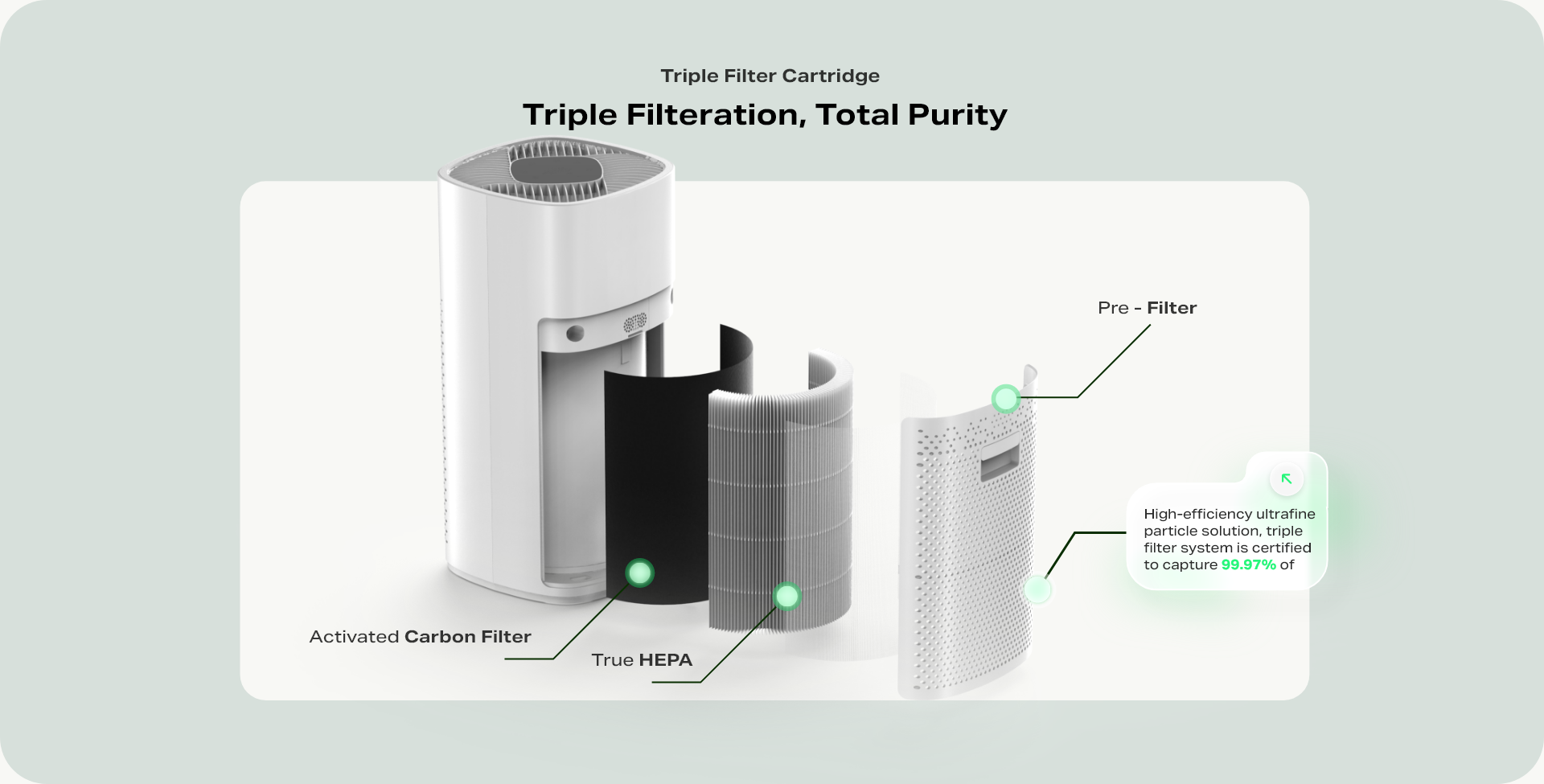 Triple Filter Cartridge

Triple Filteration, Total Purity

Pre - Filter

High-efficiency ultrafine particle solution, triple filter system is certified to capture 99.97% of

Activated Carbon Filter

True HEPA