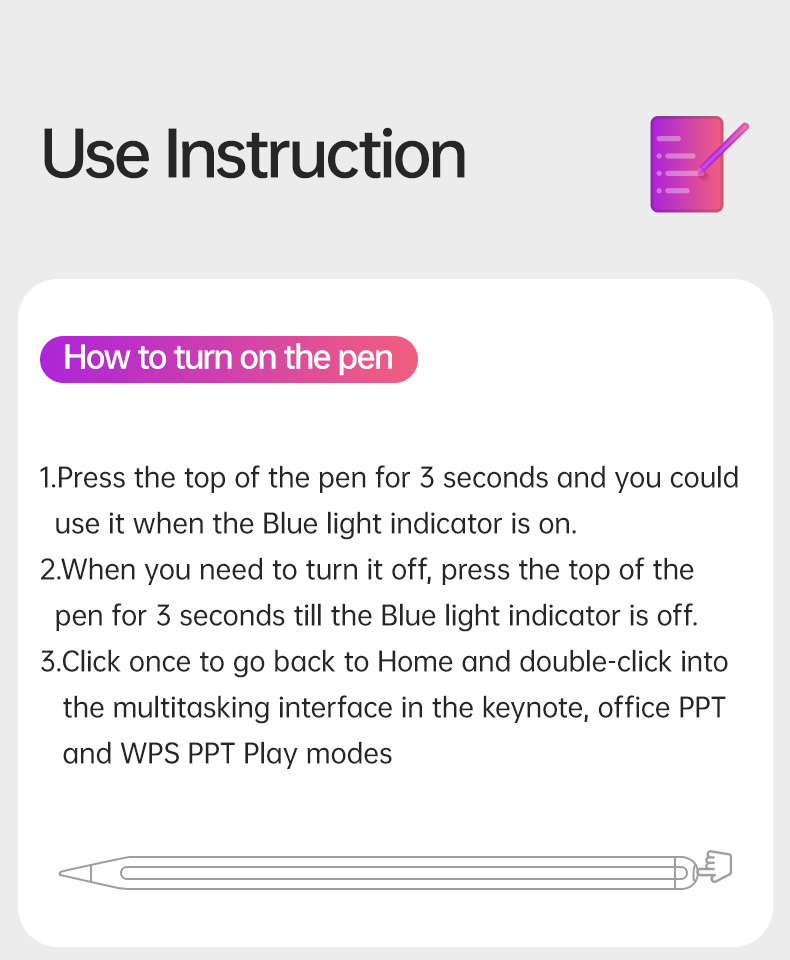 Use Instruction

How to turn on the pen

1.Press the top of the pen for 3 seconds and you could use it when the Blue light indicator is on.
2.When you need to turn it off, press the top of the pen for 3 seconds till the Blue light indicator is off.
3.Click once to go back to Home and double-click into the multitasking interface in the keynote, office PPT and WPS PPT Play modes