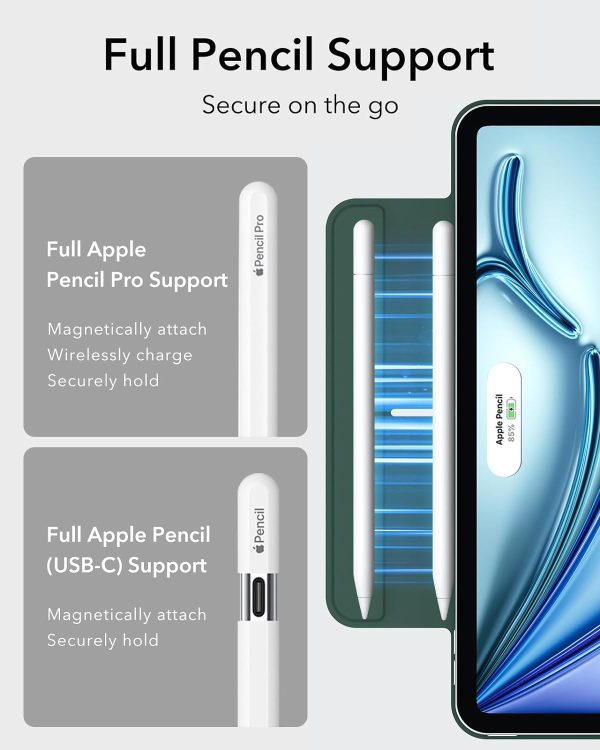 Full Pencil Support

Secure on the go

Full Apple Pencil Pro Support

Magnetically attach
Wirelessly charge
Securely hold

Pencil Pro

Full Apple Pencil (USB-C) Support

Magnetically attach
Securely hold

Pencil

Apple Pencil
85%