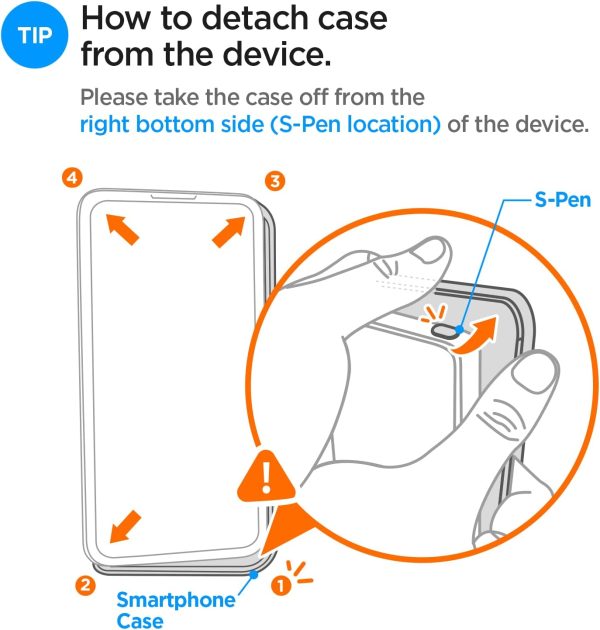 TIP How to detach case from the device.

Please take the case off from the right bottom side (S-Pen location) of the device.

4

3

S-Pen

!

2

Smartphone Case

1