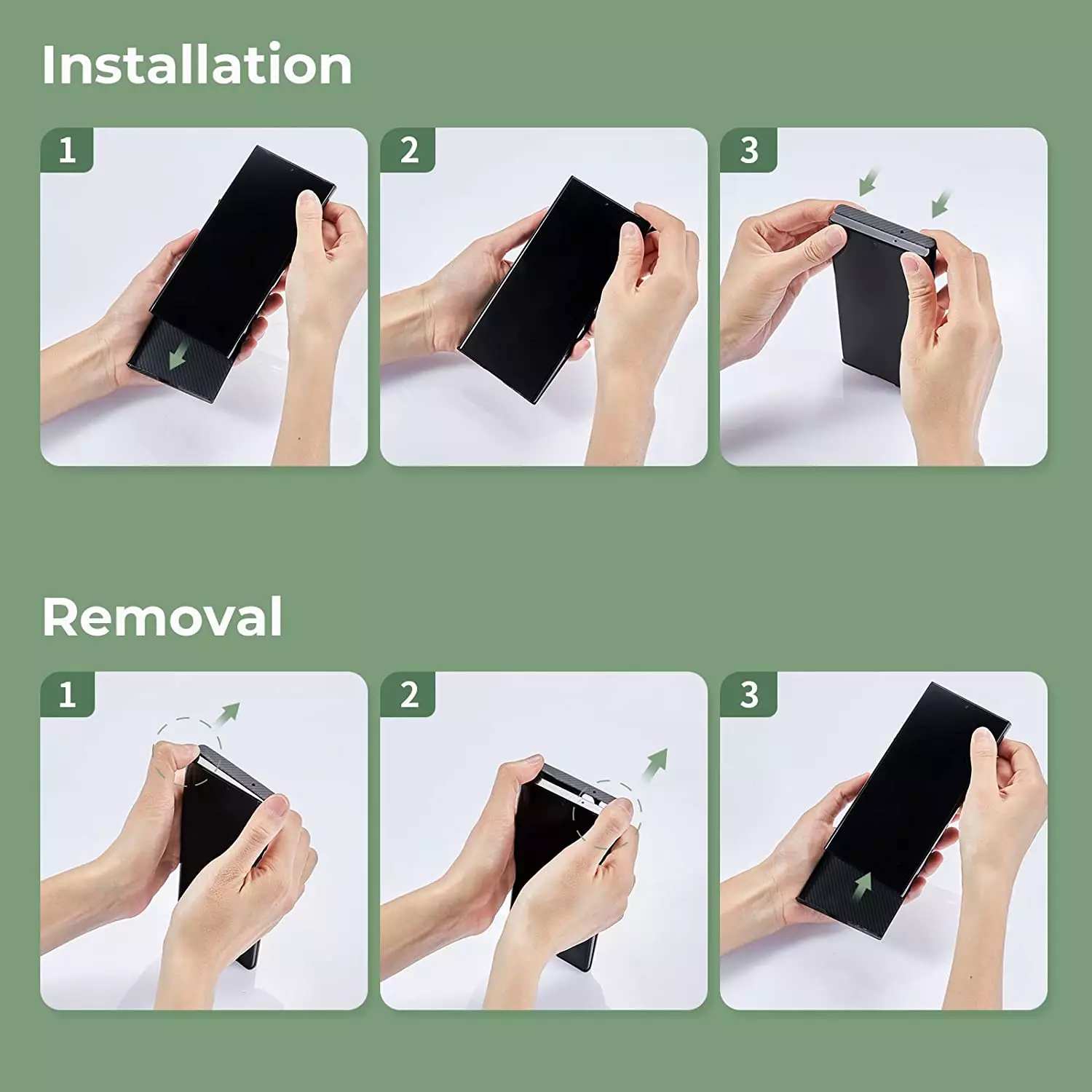 Installation

1

2

3

Removal

1

2

3