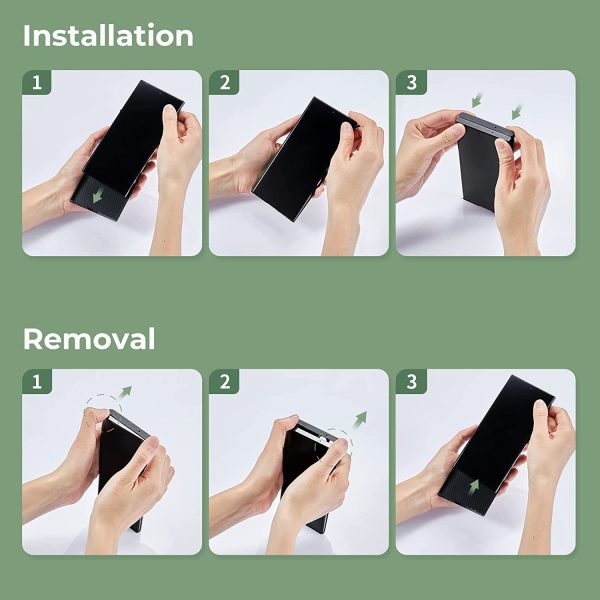 Installation

1

2

3

Removal

1

2

3