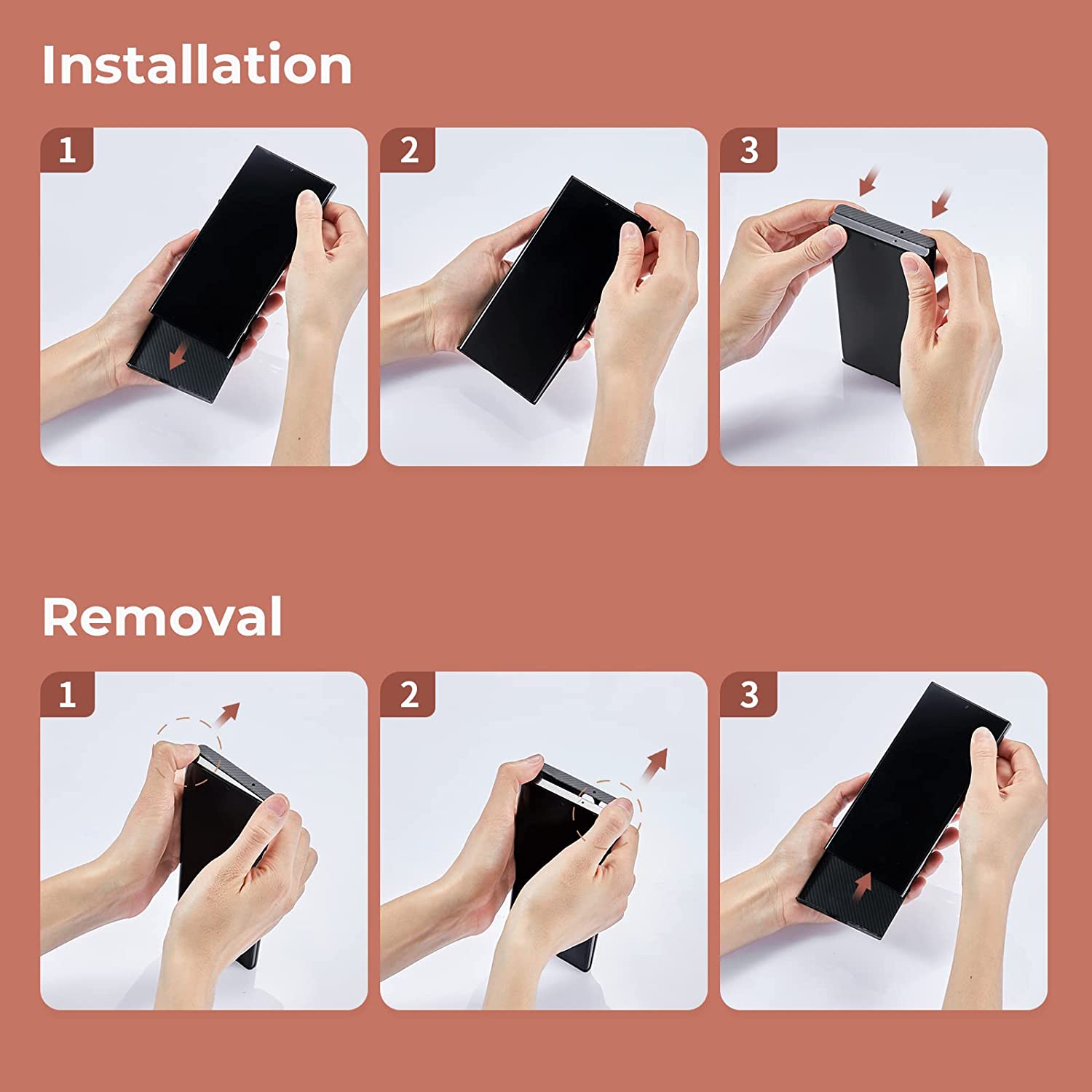 Installation

1

2

3

Removal

1

2

3