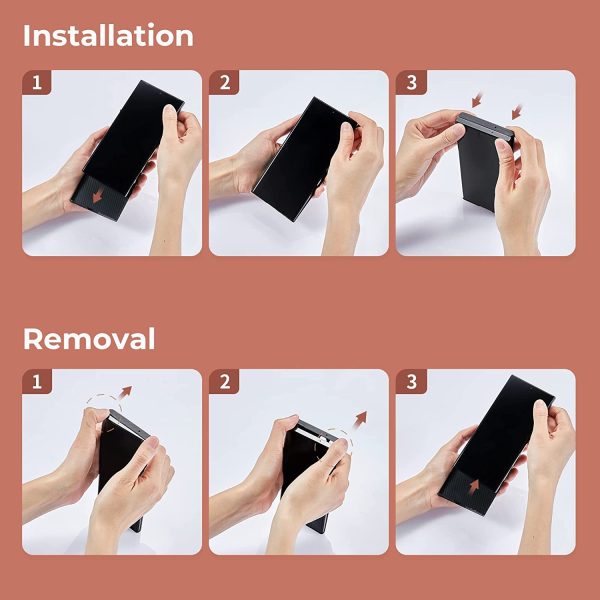 Installation

1

2

3

Removal

1

2

3