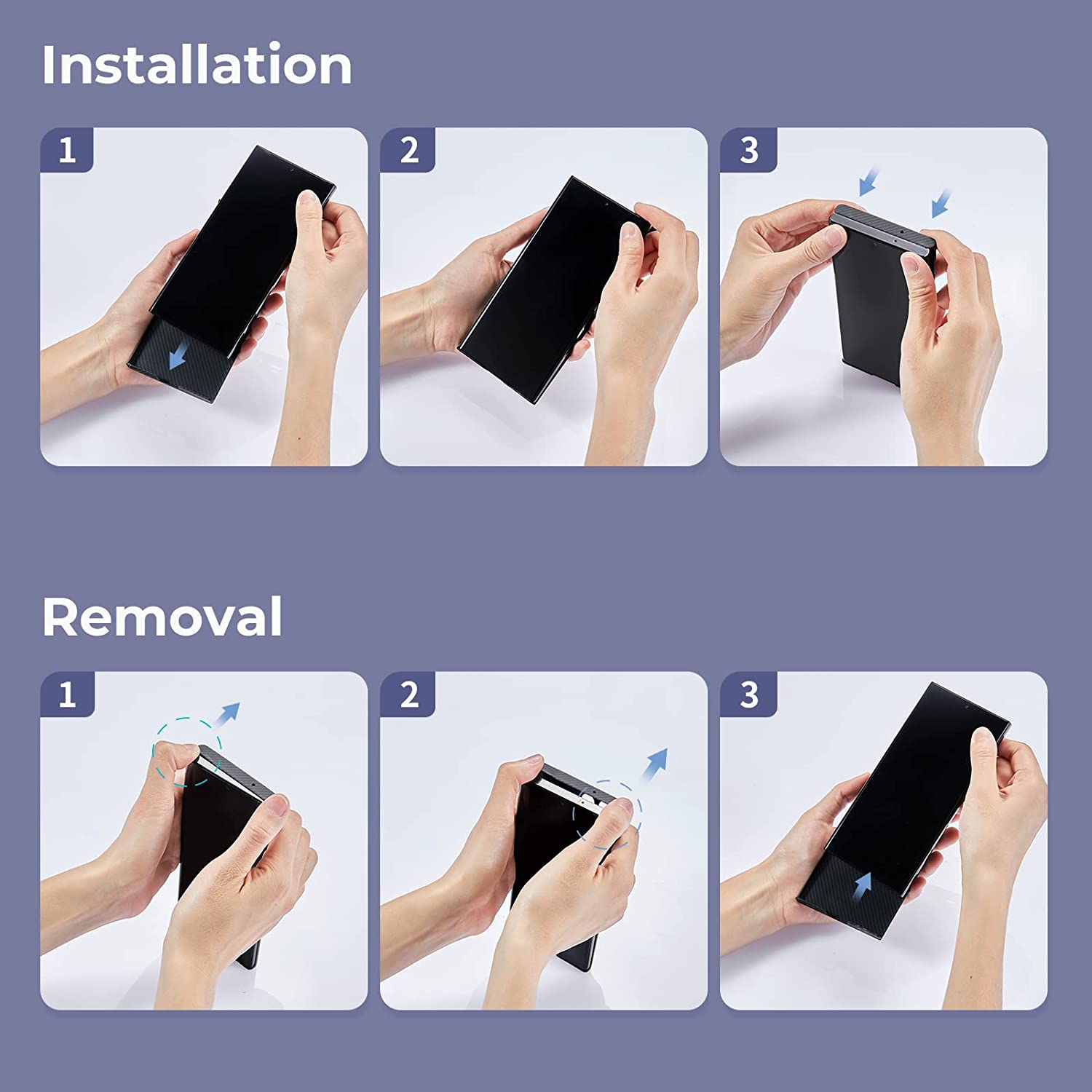 Installation

1

2

3

Removal

1

2

3