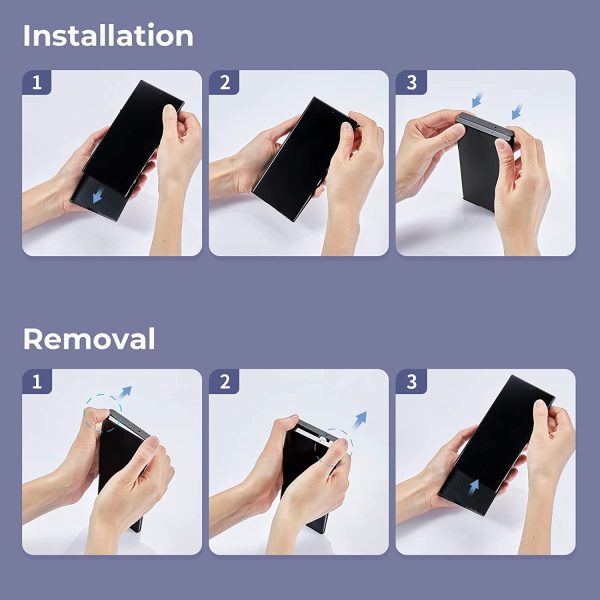 Installation

1

2

3

Removal

1

2

3