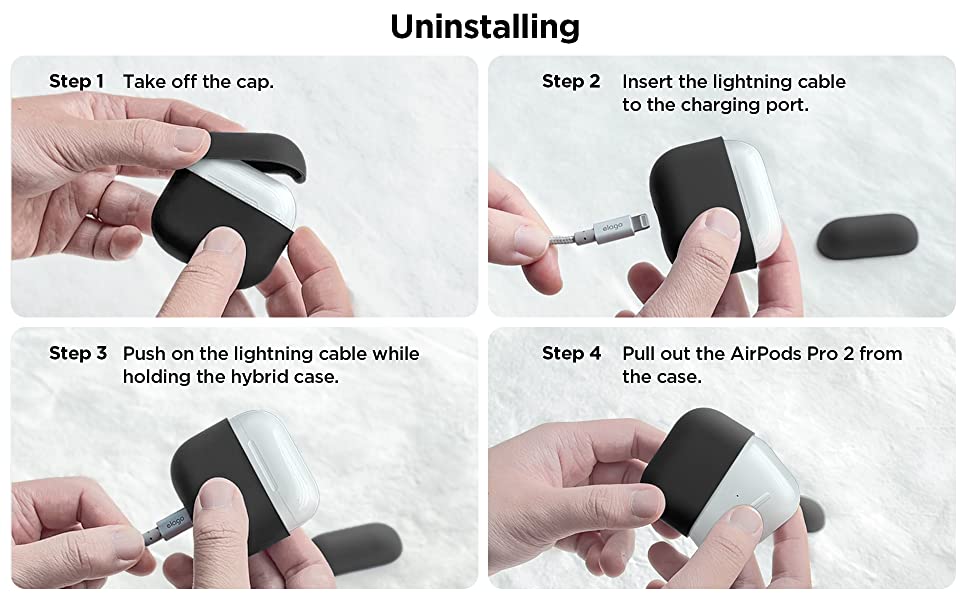 Uninstalling

Step 1 Take off the cap.

Step 2 Insert the lightning cable to the charging port.

elago

Step 3 Push on the lightning cable while holding the hybrid case.

elago

Step 4 Pull out the AirPods Pro 2 from the case.