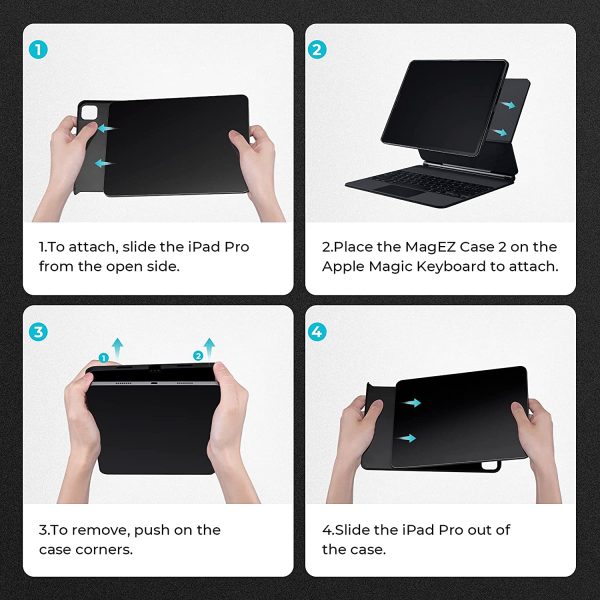 1

1.To attach, slide the iPad Pro from the open side.

2

2.Place the MagEZ Case 2 on the Apple Magic Keyboard to attach.

3

1

2

3.To remove, push on the case corners.

4

4.Slide the iPad Pro out of the case.