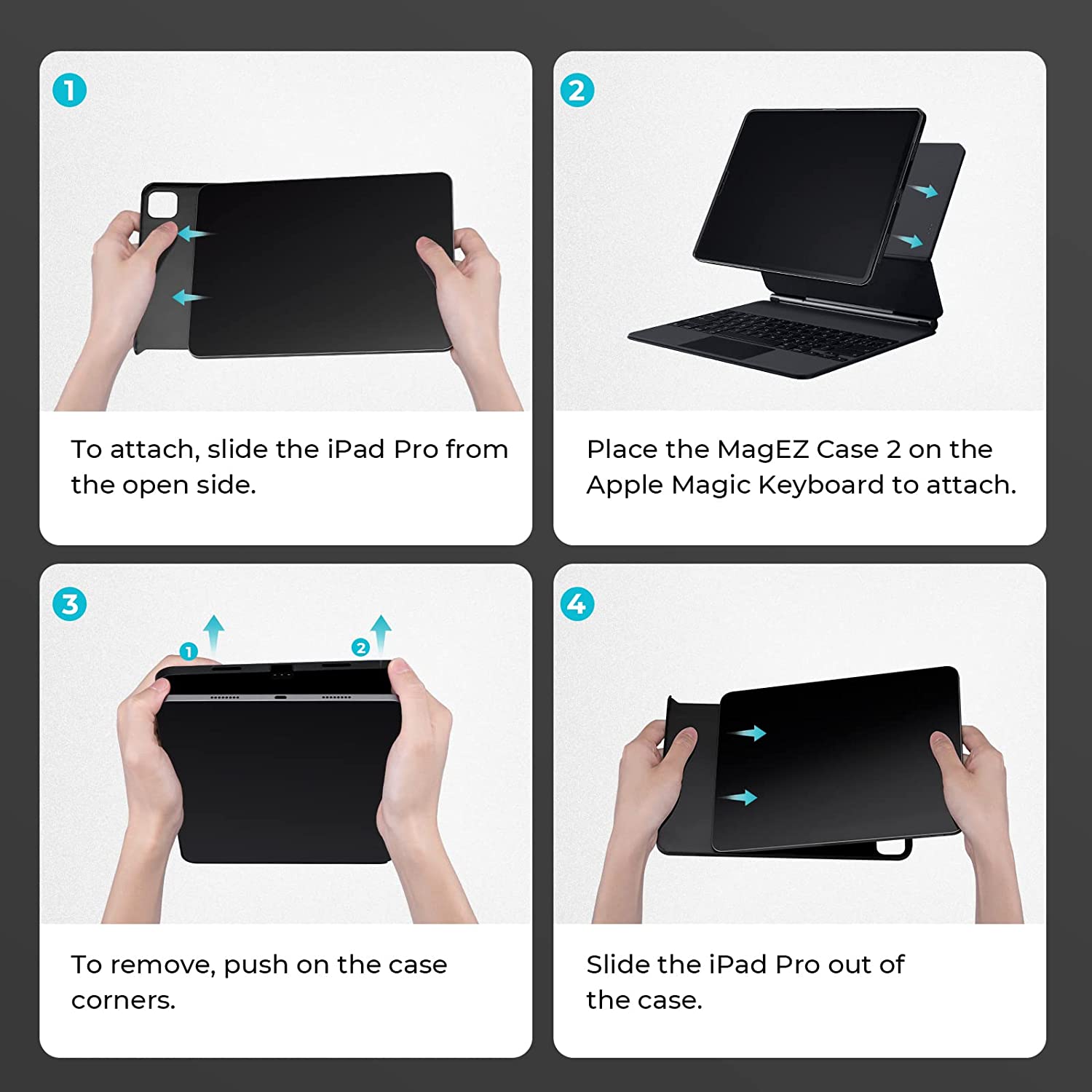 1

To attach, slide the iPad Pro from the open side.

2

Place the MagEZ Case 2 on the Apple Magic Keyboard to attach.

3

1 2

To remove, push on the case corners.

4

Slide the iPad Pro out of the case.