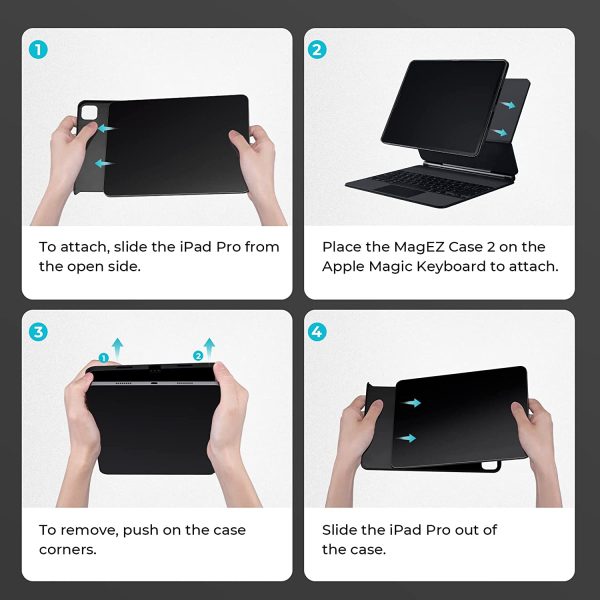 1

To attach, slide the iPad Pro from the open side.

2

Place the MagEZ Case 2 on the Apple Magic Keyboard to attach.

3

1

2

To remove, push on the case corners.

4

Slide the iPad Pro out of the case.