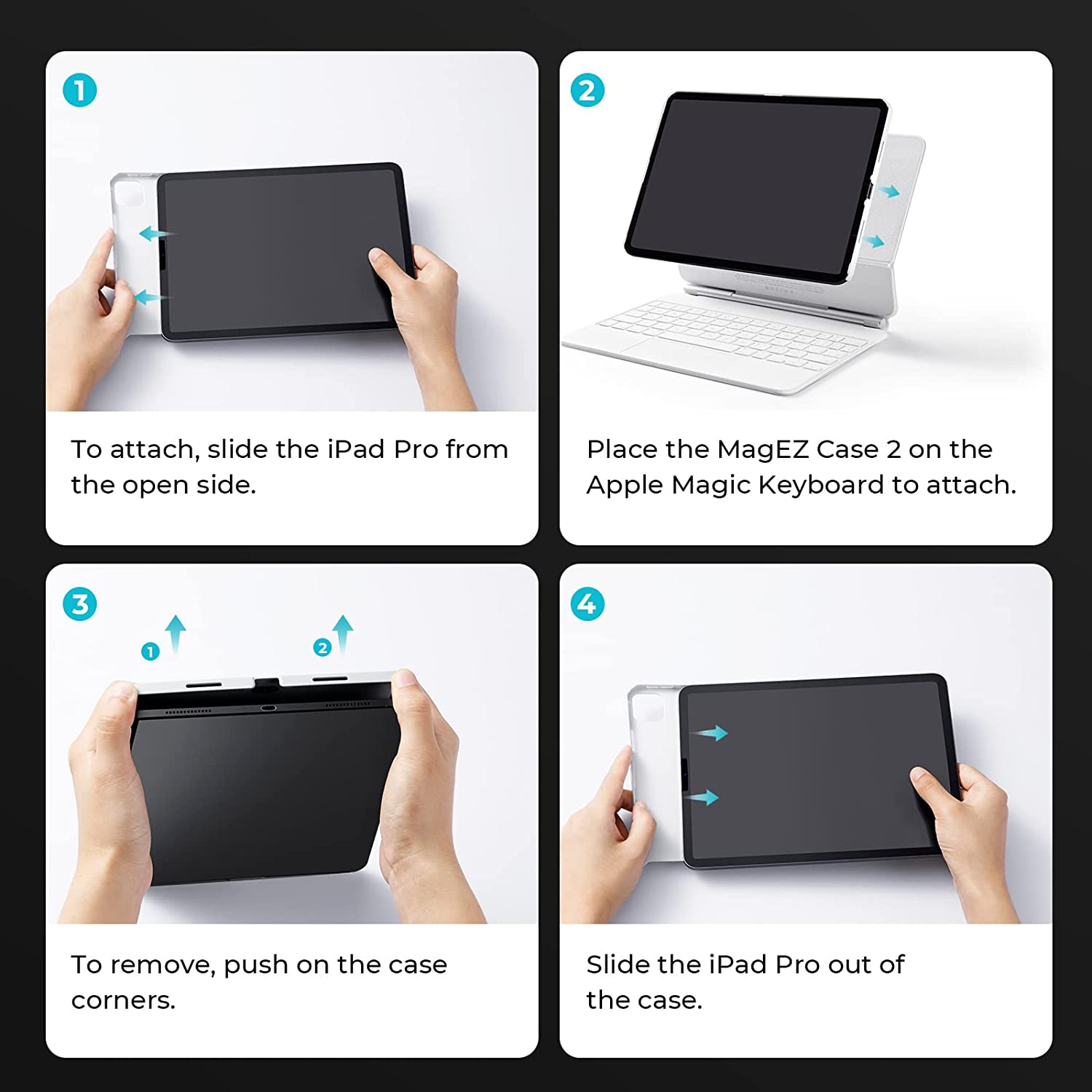 1

To attach, slide the iPad Pro from the open side.

2

Place the MagEZ Case 2 on the Apple Magic Keyboard to attach.

3

1

2

To remove, push on the case corners.

4

Slide the iPad Pro out of the case.