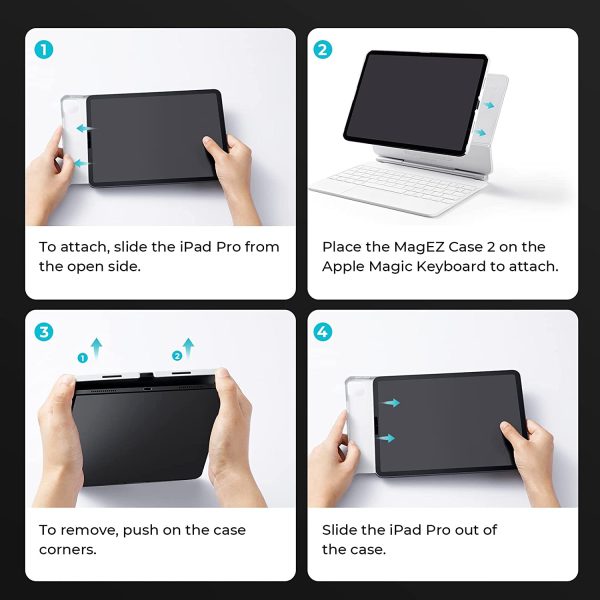 1

To attach, slide the iPad Pro from the open side.

2

Place the MagEZ Case 2 on the Apple Magic Keyboard to attach.

3

1

2

To remove, push on the case corners.

4

Slide the iPad Pro out of the case.