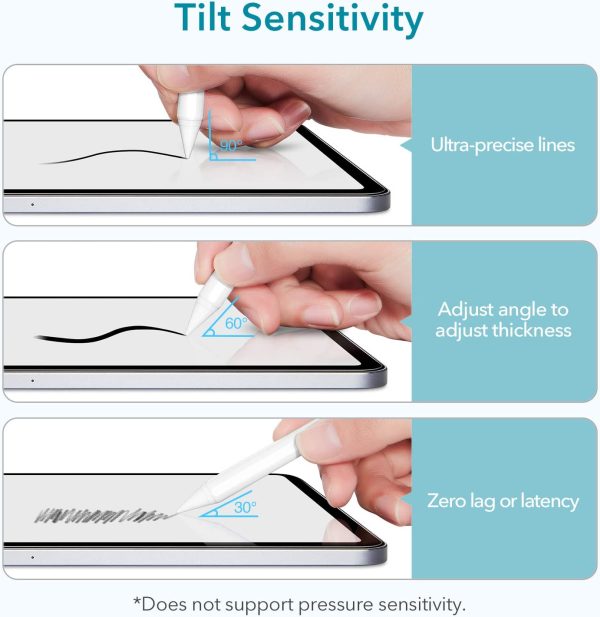 Tilt Sensitivity

90°

Ultra-precise lines

60°

Adjust angle to adjust thickness

30°

Zero lag or latency

*Does not support pressure sensitivity.