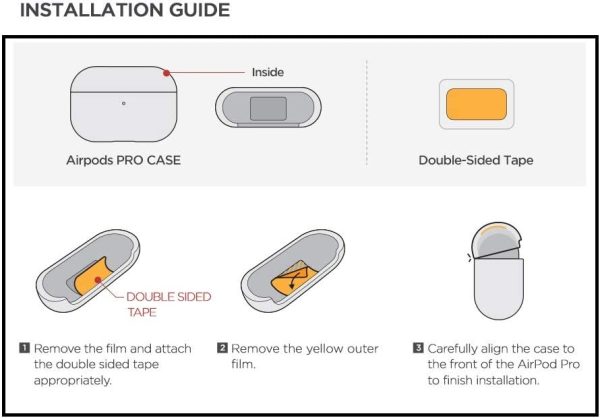 INSTALLATION GUIDE

Inside

Airpods PRO CASE

Double-Sided Tape

DOUBLE SIDED TAPE

1 Remove the film and attach the double sided tape appropriately.

2 Remove the yellow outer film.

3 Carefully align the case to the front of the AirPod Pro to finish installation.