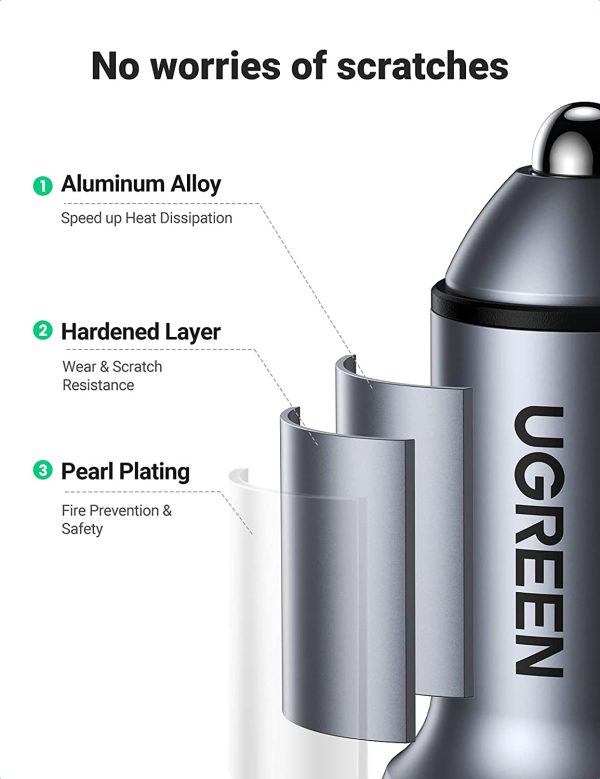 No worries of scratches

1 Aluminum Alloy
Speed up Heat Dissipation

2 Hardened Layer
Wear & Scratch Resistance

3 Pearl Plating
Fire Prevention & Safety

UGREEN