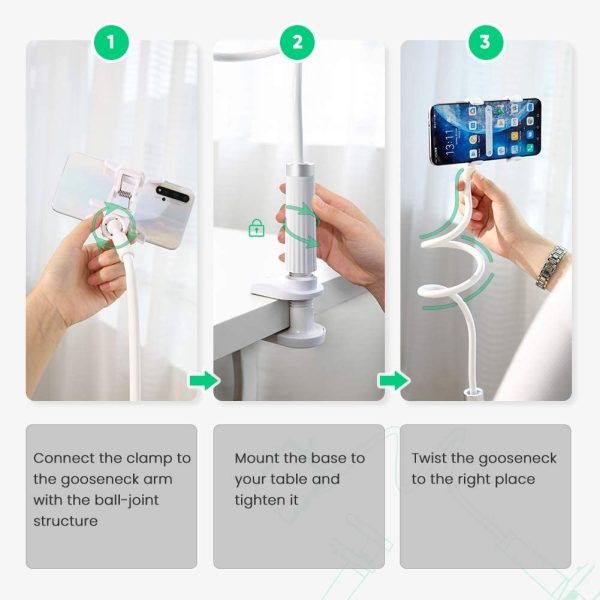 1

2

3

13:11

Connect the clamp to the gooseneck arm with the ball-joint structure

Mount the base to your table and tighten it

Twist the gooseneck to the right place