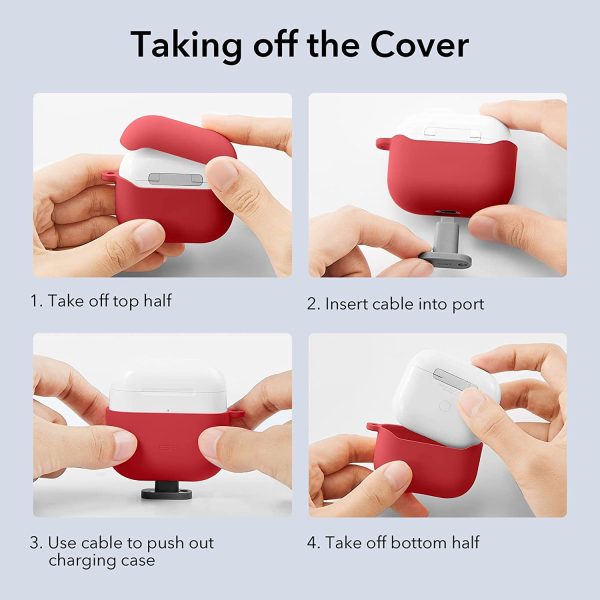 Taking off the Cover

1. Take off top half

2. Insert cable into port

3. Use cable to push out charging case

4. Take off bottom half