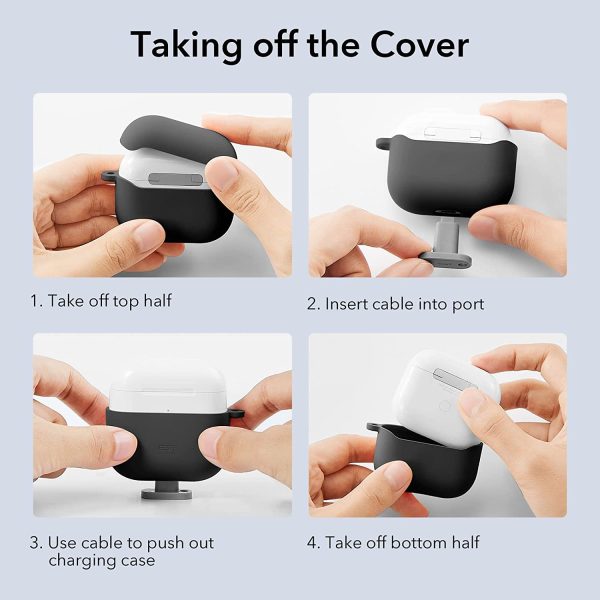 Taking off the Cover

1. Take off top half

2. Insert cable into port

3. Use cable to push out charging case

4. Take off bottom half