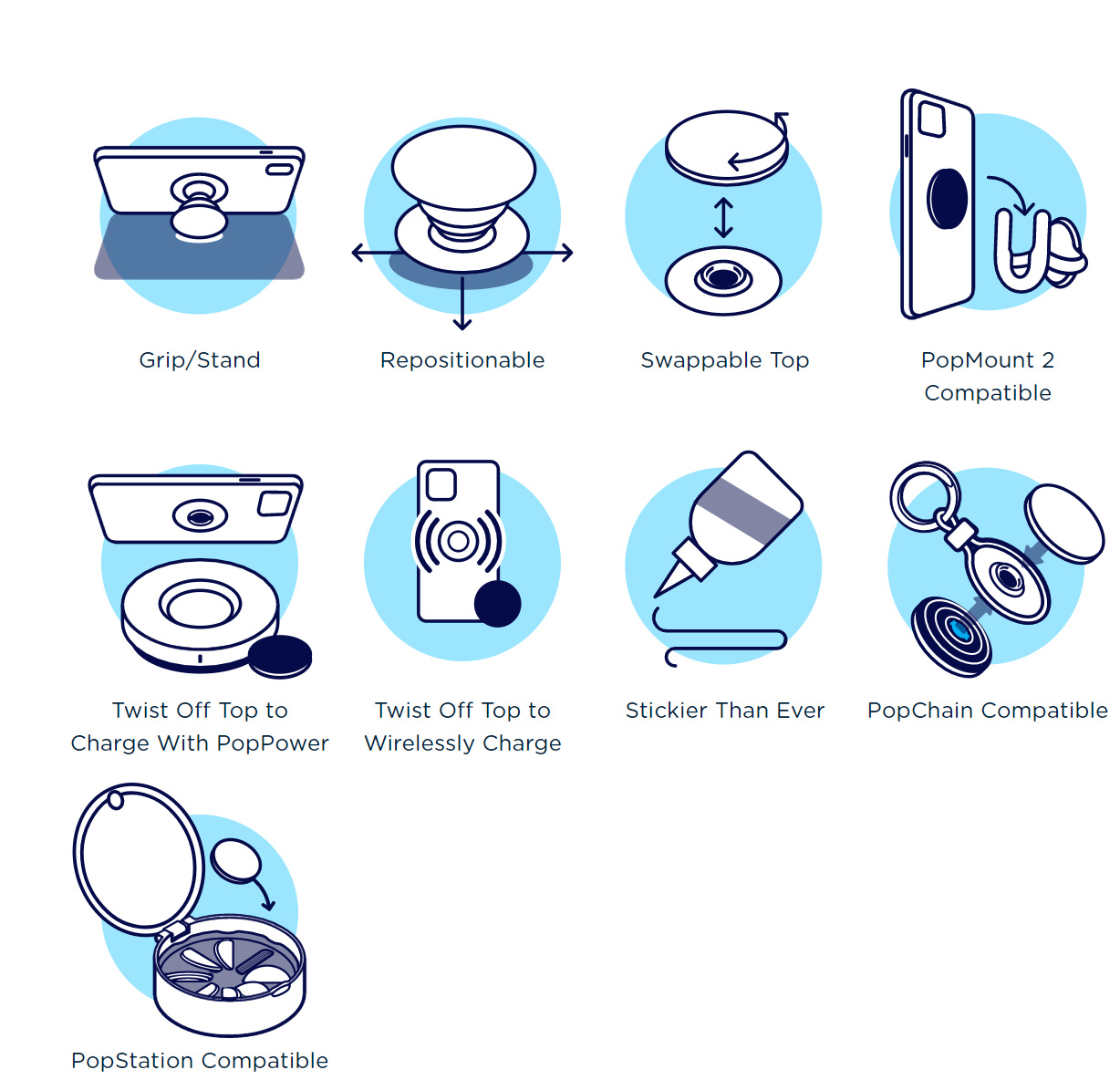 Grip/Stand

Repositionable

Swappable Top

PopMount 2 Compatible

Twist Off Top to Charge With PopPower

Twist Off Top to Wirelessly Charge

Stickier Than Ever

PopChain Compatible

PopStation Compatible