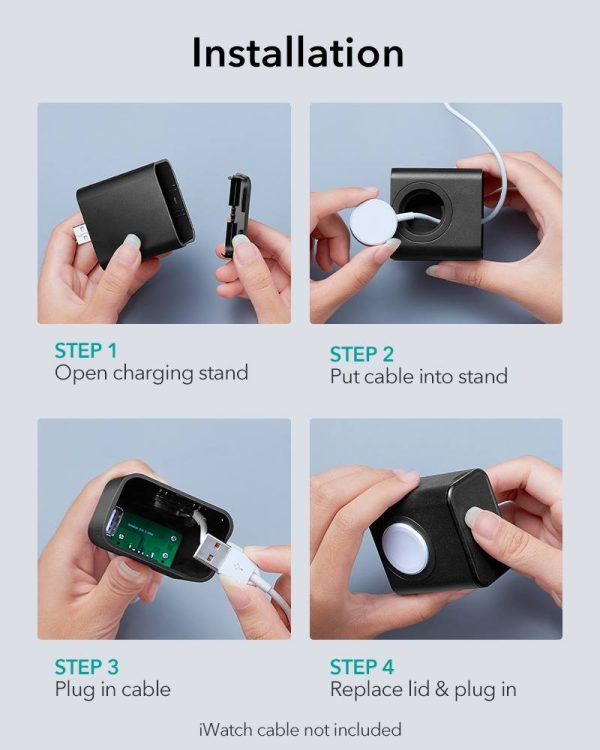 Installation

STEP 1
Open charging stand

STEP 2
Put cable into stand

STEP 3
Plug in cable

STEP 4
Replace lid & plug in

iWatch cable not included