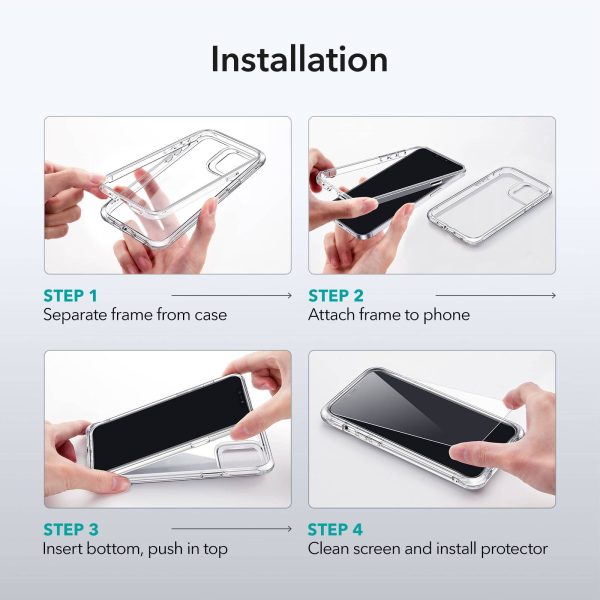 Installation

STEP 1
Separate frame from case

STEP 2
Attach frame to phone

STEP 3
Insert bottom, push in top

STEP 4
Clean screen and install protector