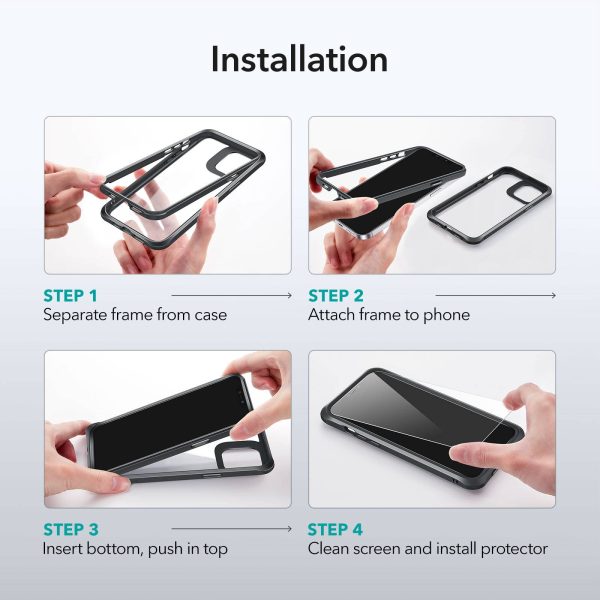 Installation

STEP 1
Separate frame from case

STEP 2
Attach frame to phone

STEP 3
Insert bottom, push in top

STEP 4
Clean screen and install protector