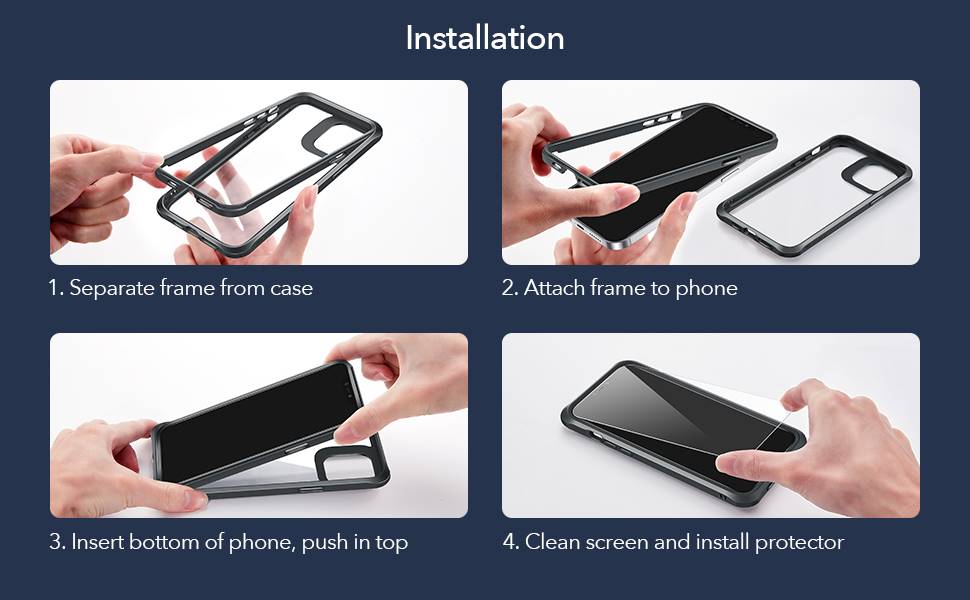 Installation

1. Separate frame from case

2. Attach frame to phone

3. Insert bottom of phone, push in top

4. Clean screen and install protector