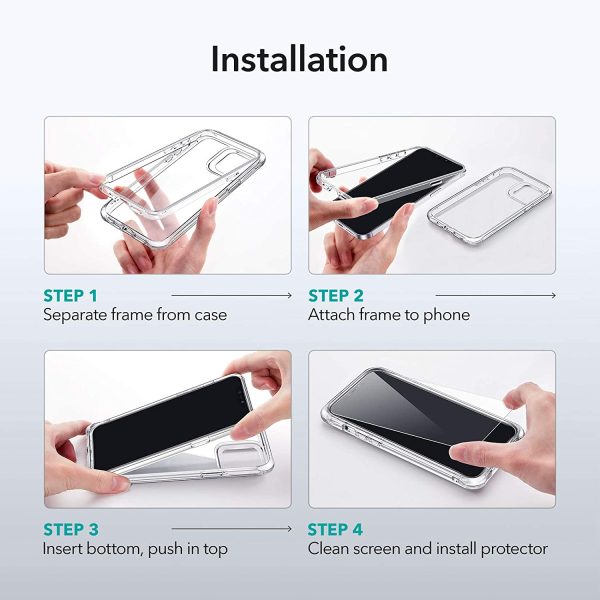 Installation

STEP 1
Separate frame from case

STEP 2
Attach frame to phone

STEP 3
Insert bottom, push in top

STEP 4
Clean screen and install protector