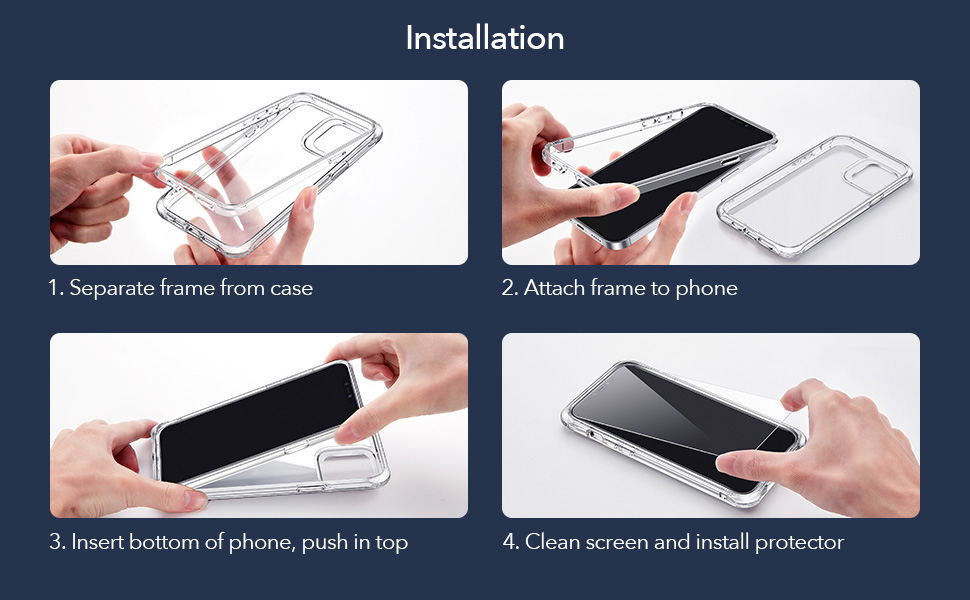 Installation

1. Separate frame from case

2. Attach frame to phone

3. Insert bottom of phone, push in top

4. Clean screen and install protector