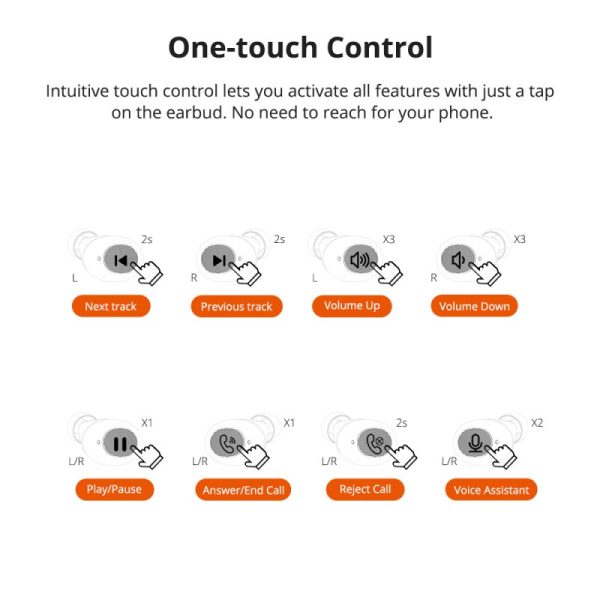 One-touch Control

Intuitive touch control lets you activate all features with just a tap on the earbud. No need to reach for your phone.

2s
L
Next track

2s
R
Previous track

X3
L
Volume Up

X3
R
Volume Down

X1
L/R
Play/Pause

X1
L/R
Answer/End Call

2s
L/R
Reject Call

X2
L/R
Voice Assistant