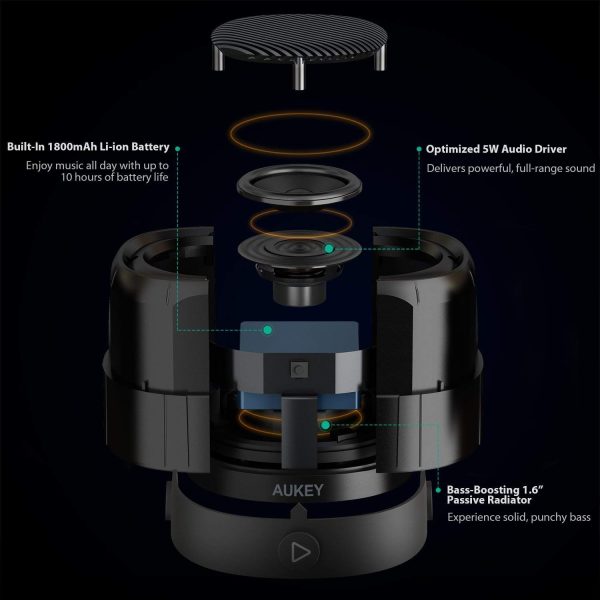 Built-In 1800mAh Li-ion Battery
Enjoy music all day with up to 10 hours of battery life

Optimized 5W Audio Driver
Delivers powerful, full-range sound

AUKEY

Bass-Boosting 1.6" Passive Radiator
Experience solid, punchy bass