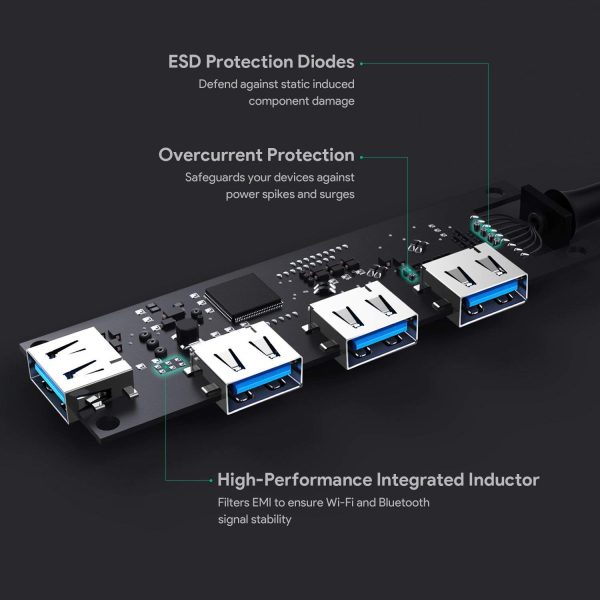 ESD Protection Diodes
Defend against static induced component damage

Overcurrent Protection
Safeguards your devices against power spikes and surges

High-Performance Integrated Inductor
Filters EMI to ensure Wi-Fi and Bluetooth signal stability