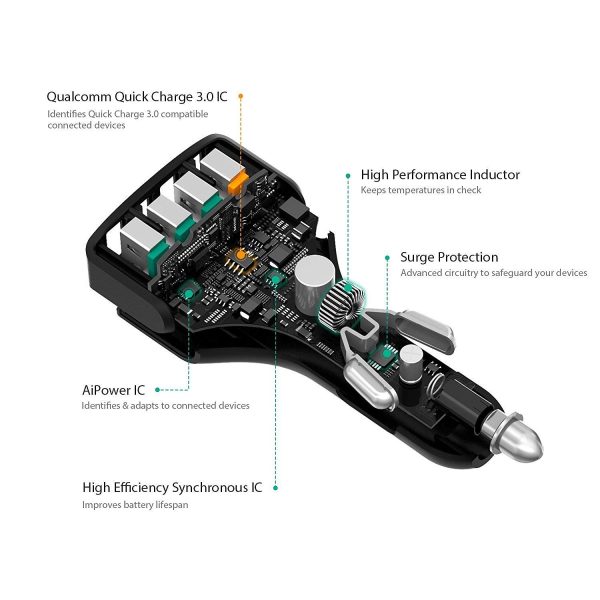 Qualcomm Quick Charge 3.0 IC
Identifies Quick Charge 3.0 compatible connected devices

High Performance Inductor
Keeps temperatures in check

Surge Protection
Advanced circuitry to safeguard your devices

AiPower IC
Identifies & adapts to connected devices

High Efficiency Synchronous IC
Improves battery lifespan