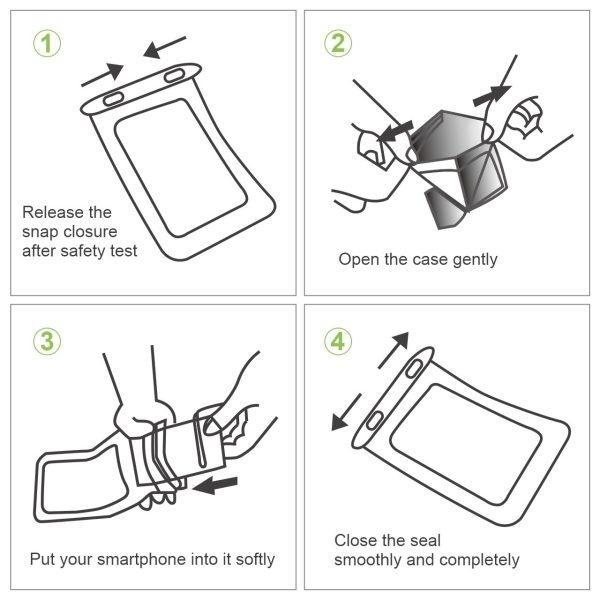 1

Release the snap closure after safety test

2

Open the case gently

3

Put your smartphone into it softly

4

Close the seal smoothly and completely