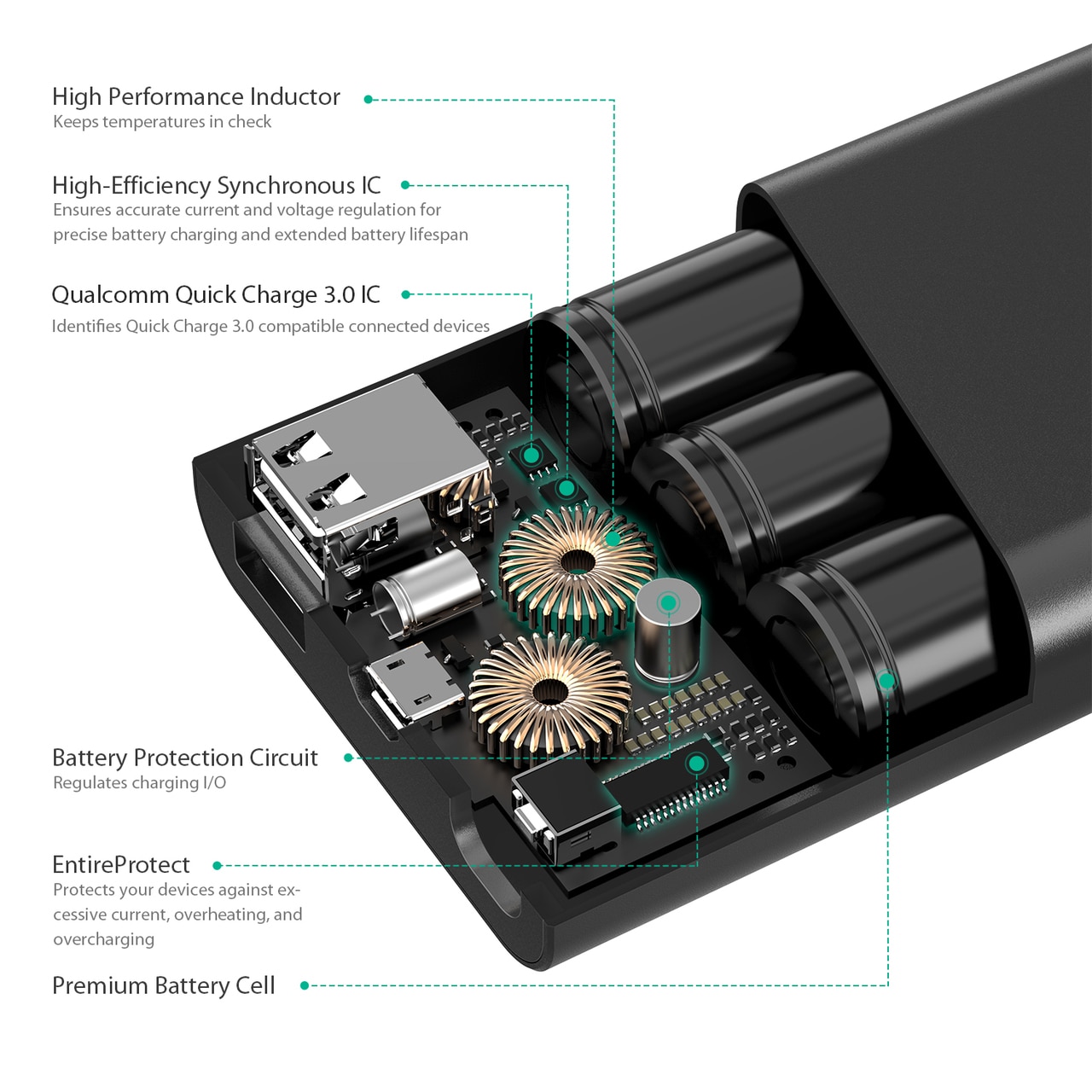 High Performance Inductor
Keeps temperatures in check

High-Efficiency Synchronous IC
Ensures accurate current and voltage regulation for precise battery charging and extended battery lifespan

Qualcomm Quick Charge 3.0 IC
Identifies Quick Charge 3.0 compatible connected devices

Battery Protection Circuit
Regulates charging I/O

EntireProtect
Protects your devices against excessive current, overheating, and overcharging

Premium Battery Cell