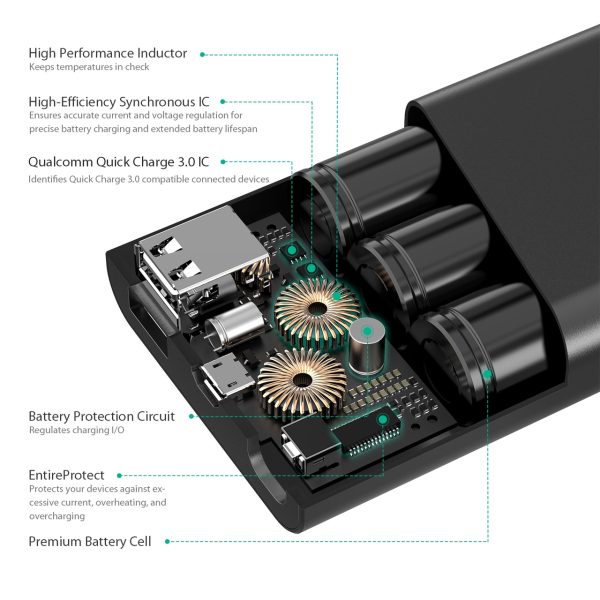 High Performance Inductor
Keeps temperatures in check

High-Efficiency Synchronous IC
Ensures accurate current and voltage regulation for precise battery charging and extended battery lifespan

Qualcomm Quick Charge 3.0 IC
Identifies Quick Charge 3.0 compatible connected devices

Battery Protection Circuit
Regulates charging I/O

EntireProtect
Protects your devices against excessive current, overheating, and overcharging

Premium Battery Cell