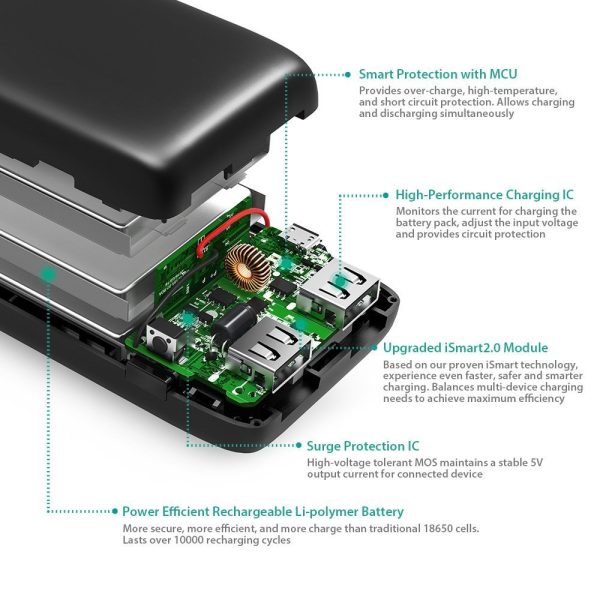 Smart Protection with MCU
Provides over-charge, high-temperature, and short circuit protection. Allows charging and discharging simultaneously

High-Performance Charging IC
Monitors the current for charging the battery pack, adjust the input voltage and provides circuit protection

Upgraded iSmart2.0 Module
Based on our proven iSmart technology, experience even faster, safer and smarter charging. Balances multi-device charging needs to achieve maximum efficiency

Surge Protection IC
High-voltage tolerant MOS maintains a stable 5V output current for connected device

Power Efficient Rechargeable Li-polymer Battery
More secure, more efficient, and more charge than traditional 18650 cells. Lasts over 10000 recharging cycles