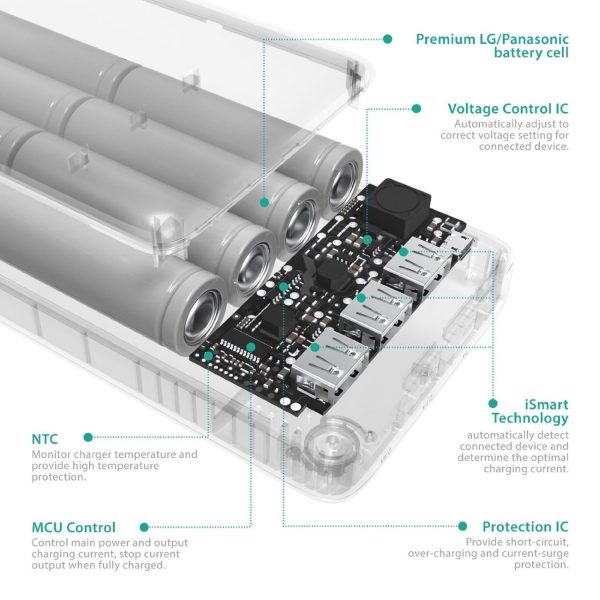 Premium LG/Panasonic battery cell

Voltage Control IC
Automatically adjust to correct voltage setting for connected device.

iSmart Technology
automatically detect connected device and determine the optimal charging current.

NTC
Monitor charger temperature and provide high temperature protection.

MCU Control
Control main power and output charging current, stop current output when fully charged.

Protection IC
Provide short-circuit, over-charging and current-surge protection.